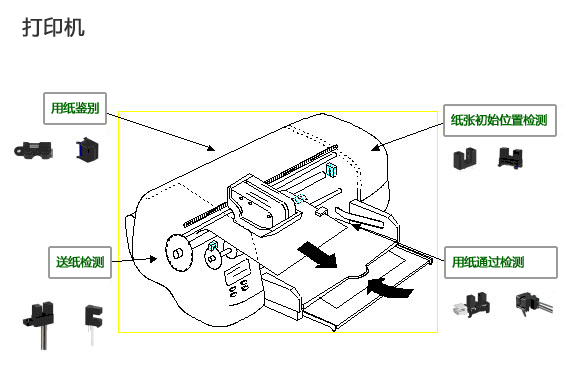 打印机

用纸鉴别

纸张初始位置检测

送纸检测

用纸通过检测